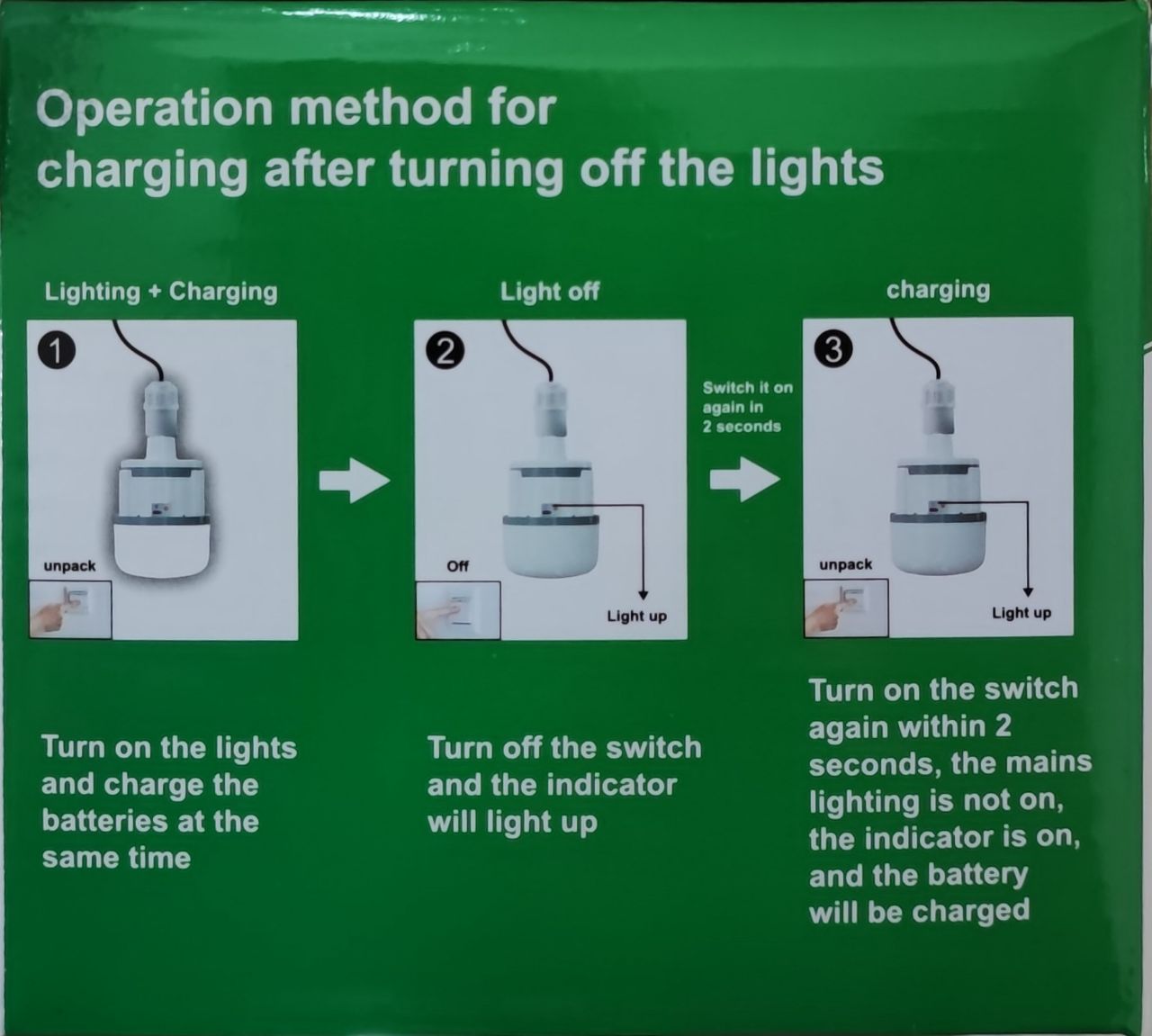 Operation method for charging after turning off the lights

Lighting + Charging

1

unpack

Turn on the lights and charge the batteries at the same time

Light off

2

Off

Light up

Turn off the switch and the indicator will light up

Switch it on again in 2 seconds

charging

3

unpack

Light up

Turn on the switch again within 2 seconds, the mains lighting is not on, the indicator is on, and the battery will be charged